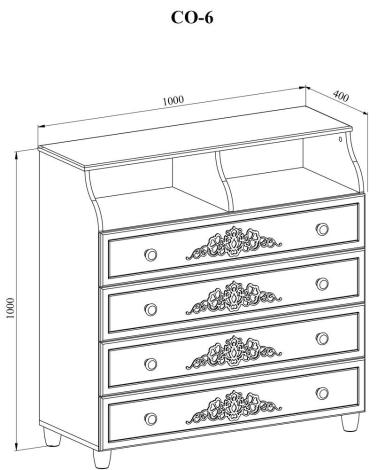 СО-6

1000

400

1000