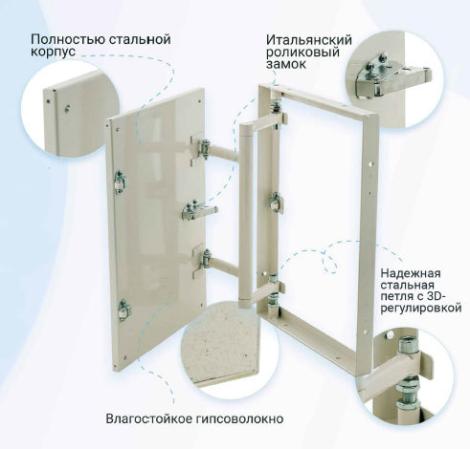 Полностью стальной корпус

Итальянский роликовый замок

Надежная стальная петля с 3D-регулировкой

Влагостойкое гипсоволокно