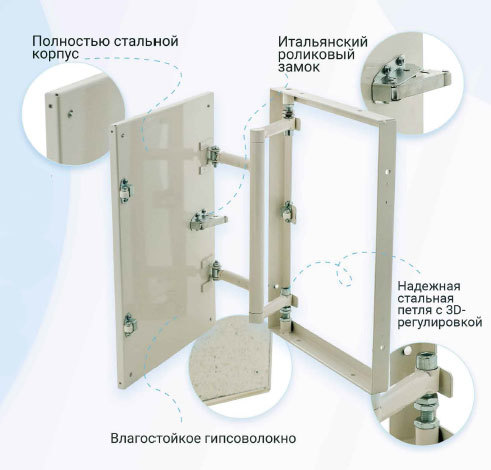 Полностью стальной корпус

Итальянский роликовый замок

Надежная стальная петля с 3D-регулировкой

Влагостойкое гипсоволокно