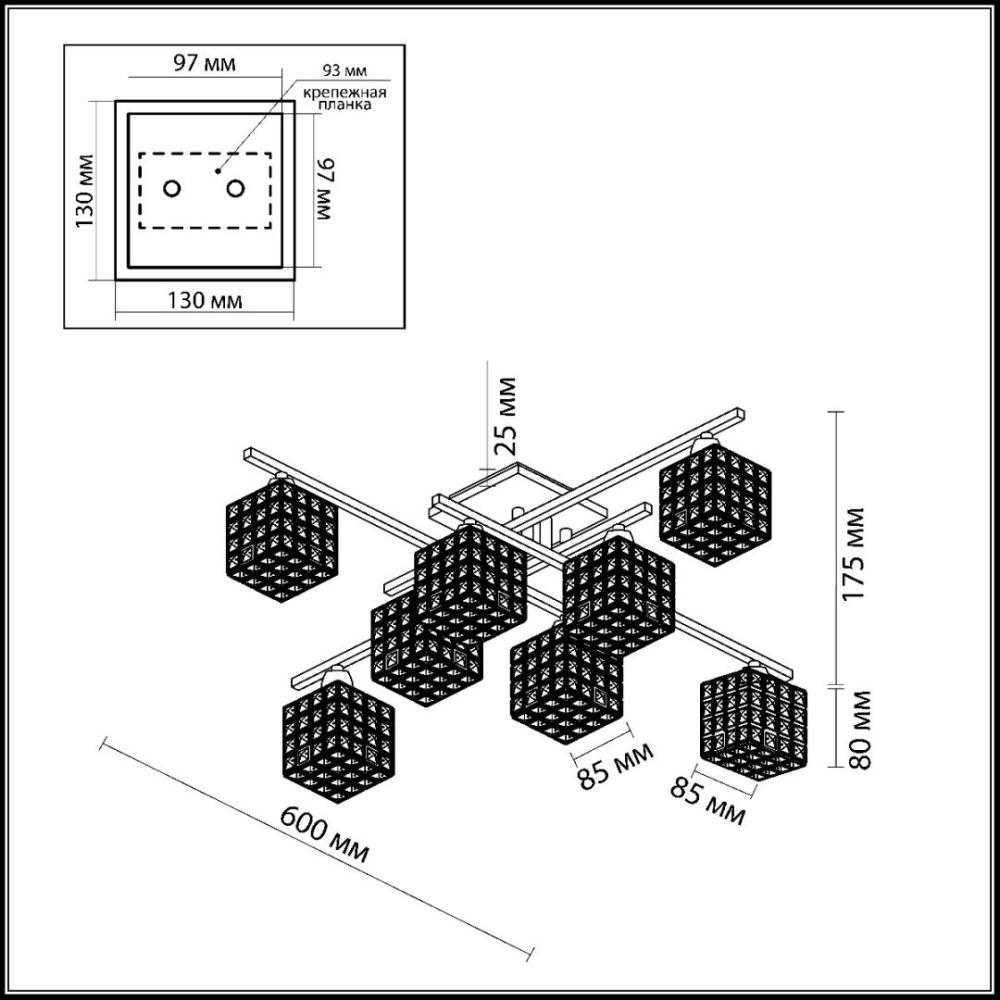 97 мм
93 мм
крепежная планка
130 мм
97 мм
130 мм

25 мм
175 мм
80 мм
85 мм
85 мм
600 мм